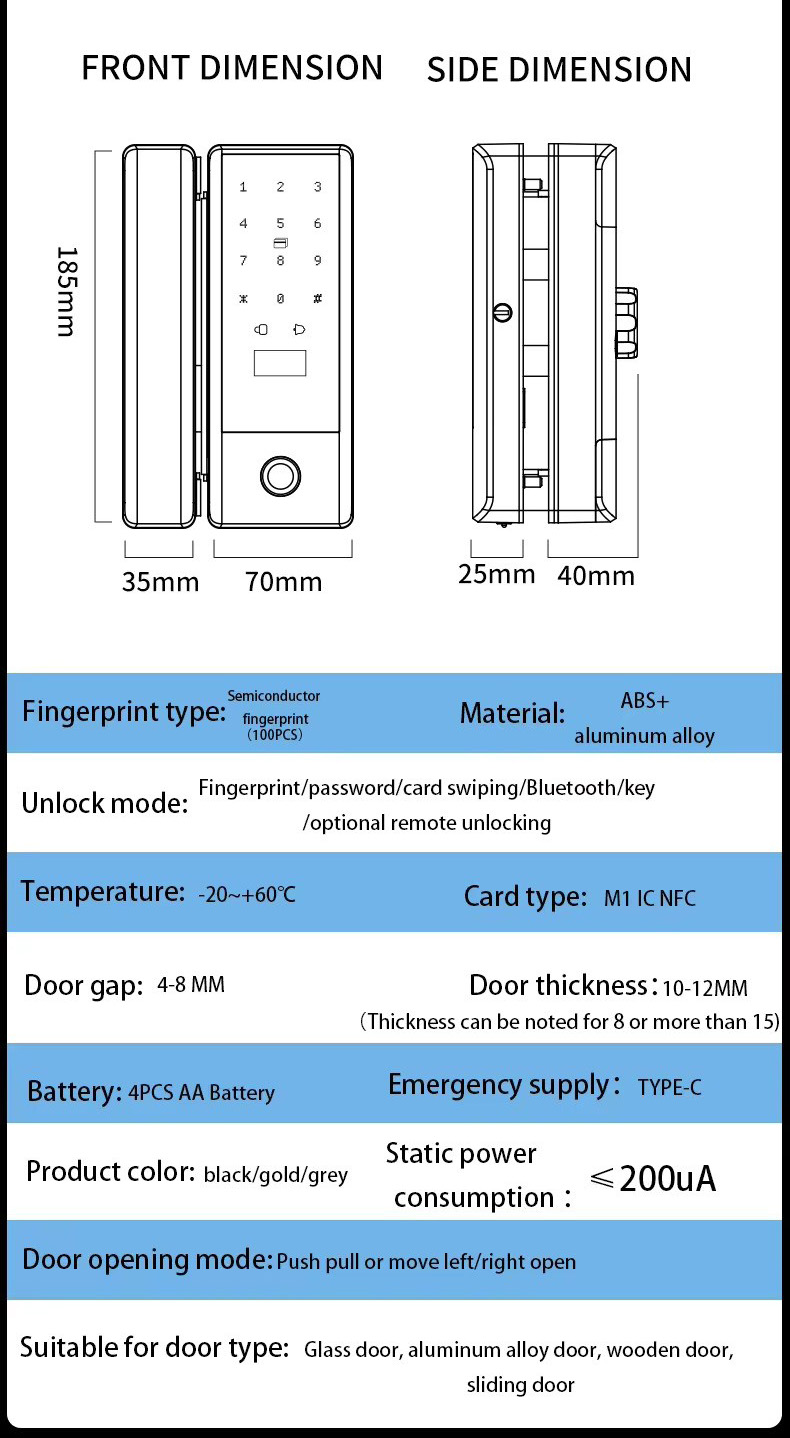 FRONT DIMENSION

SIDE DIMENSION

185mm

1 2 3
4 5 6
7 8 9
* 0 #

35mm 70mm

25mm 40mm

Fingerprint type: Semiconductor fingerprint (100PCS)

Material: ABS+ aluminum alloy

Unlock mode: Fingerprint/password/card swiping/Bluetooth/key /optional remote unlocking

Temperature: -20~+60℃

Card type: M1 IC NFC

Door gap: 4-8 MM

Door thickness: 10-12MM (Thickness can be noted for 8 or more than 15)

Battery: 4PCS AA Battery

Emergency supply: TYPE-C

Product color: black/gold/grey

Static power consumption: ≤200uA

Door opening mode: Push pull or move left/right open

Suitable for door type: Glass door, aluminum alloy door, wooden door, sliding door