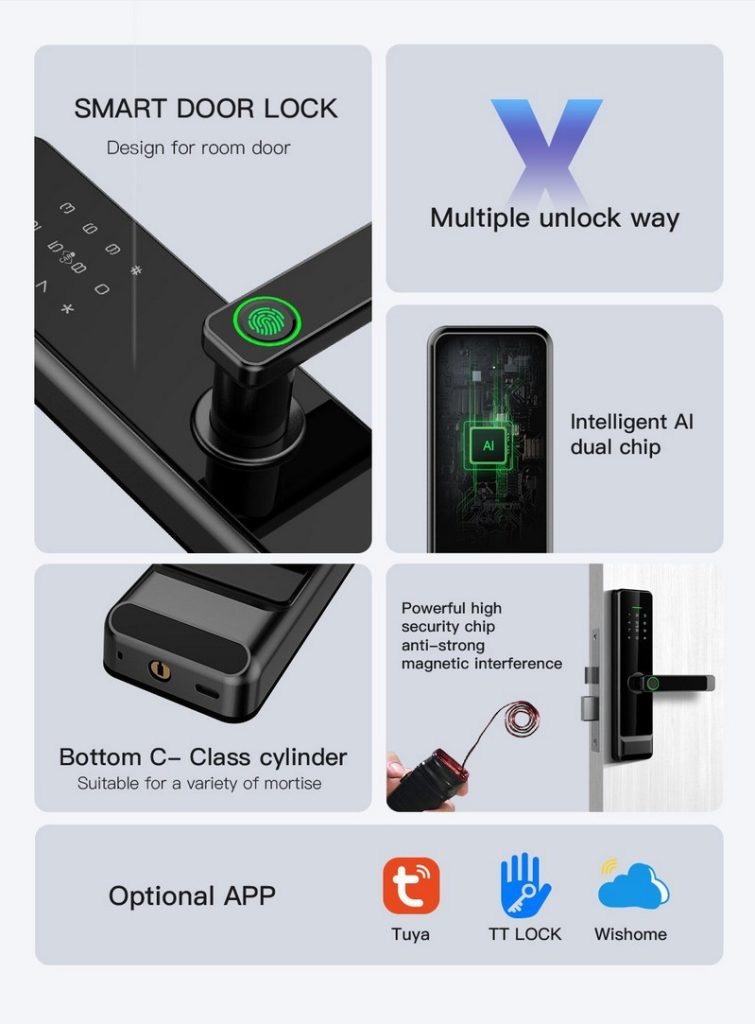 SMART DOOR LOCK
Design for room door

X
Multiple unlock way

AI
Intelligent AI dual chip

Bottom C– Class cylinder
Suitable for a variety of mortise

Powerful high security chip anti-strong magnetic interference

Optional APP
Tuya
TT LOCK
Wishome